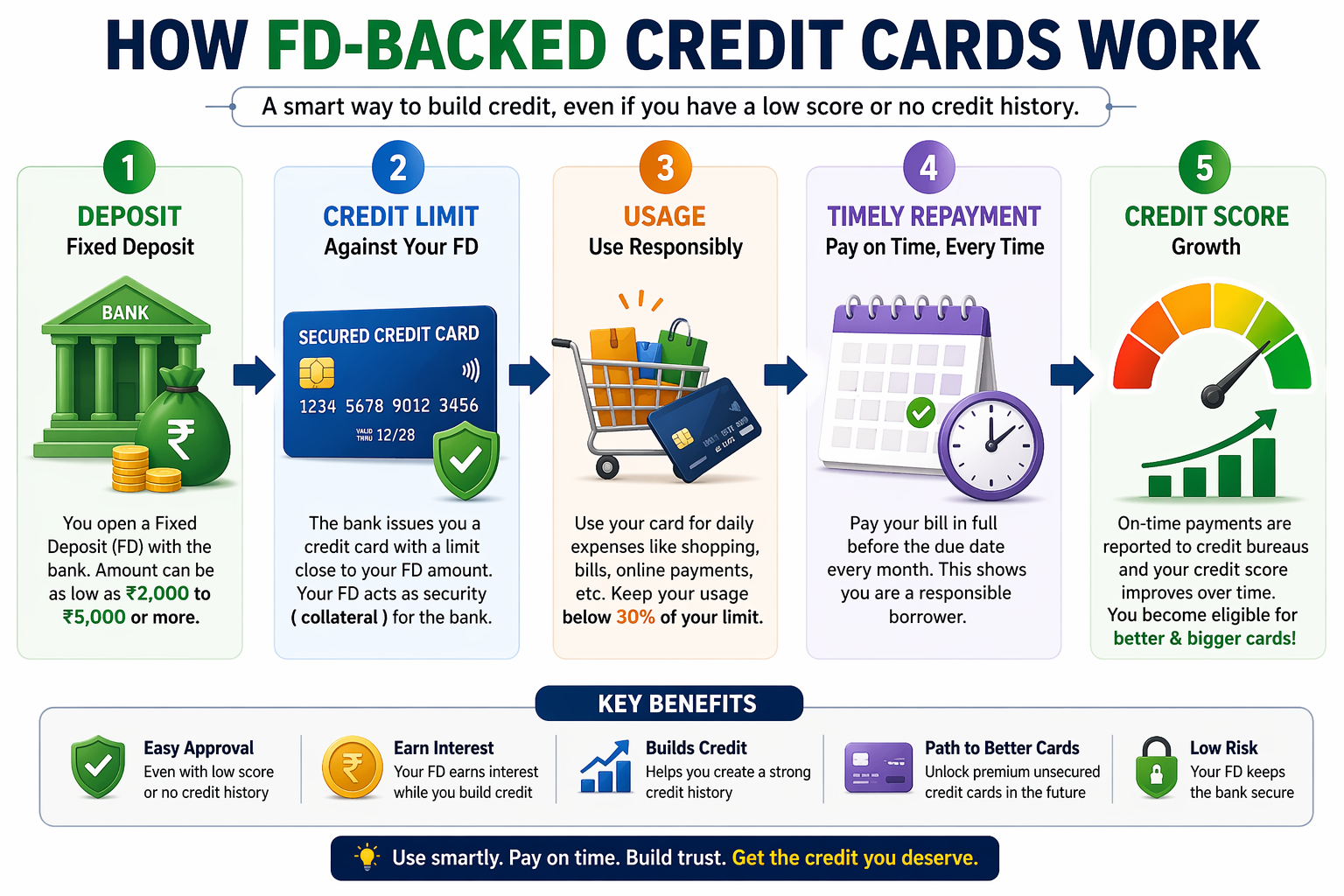 HOW FD-BACKED CREDIT CARDS WORK

A smart way to build credit, even if you have a low score or no credit history.

1
DEPOSIT
Fixed Deposit

BANK

₹

You open a Fixed Deposit (FD) with the bank. Amount can be as low as ₹2,000 to ₹5,000 or more.

2
CREDIT LIMIT
Against Your FD

SECURED CREDIT CARD
1234 5678 9012 3456
VALID THRU 12/28

The bank issues you a credit card with a limit close to your FD amount. Your FD acts as security ( collateral ) for the bank.

3
USAGE
Use Responsibly

Use your card for daily expenses like shopping, bills, online payments, etc. Keep your usage below 30% of your limit.

4
TIMELY REPAYMENT
Pay on Time, Every Time

Pay your bill in full before the due date every month. This shows you are a responsible borrower.

5
CREDIT SCORE
Growth

On-time payments are reported to credit bureaus and your credit score improves over time. You become eligible for better & bigger cards!

KEY BENEFITS

Easy Approval
Even with low score or no credit history

₹
Earn Interest
Your FD earns interest while you build credit

Builds Credit
Helps you create a strong credit history

Path to Better Cards
Unlock premium unsecured credit cards in the future

Low Risk
Your FD keeps the bank secure

Use smartly. Pay on time. Build trust. Get the credit you deserve.