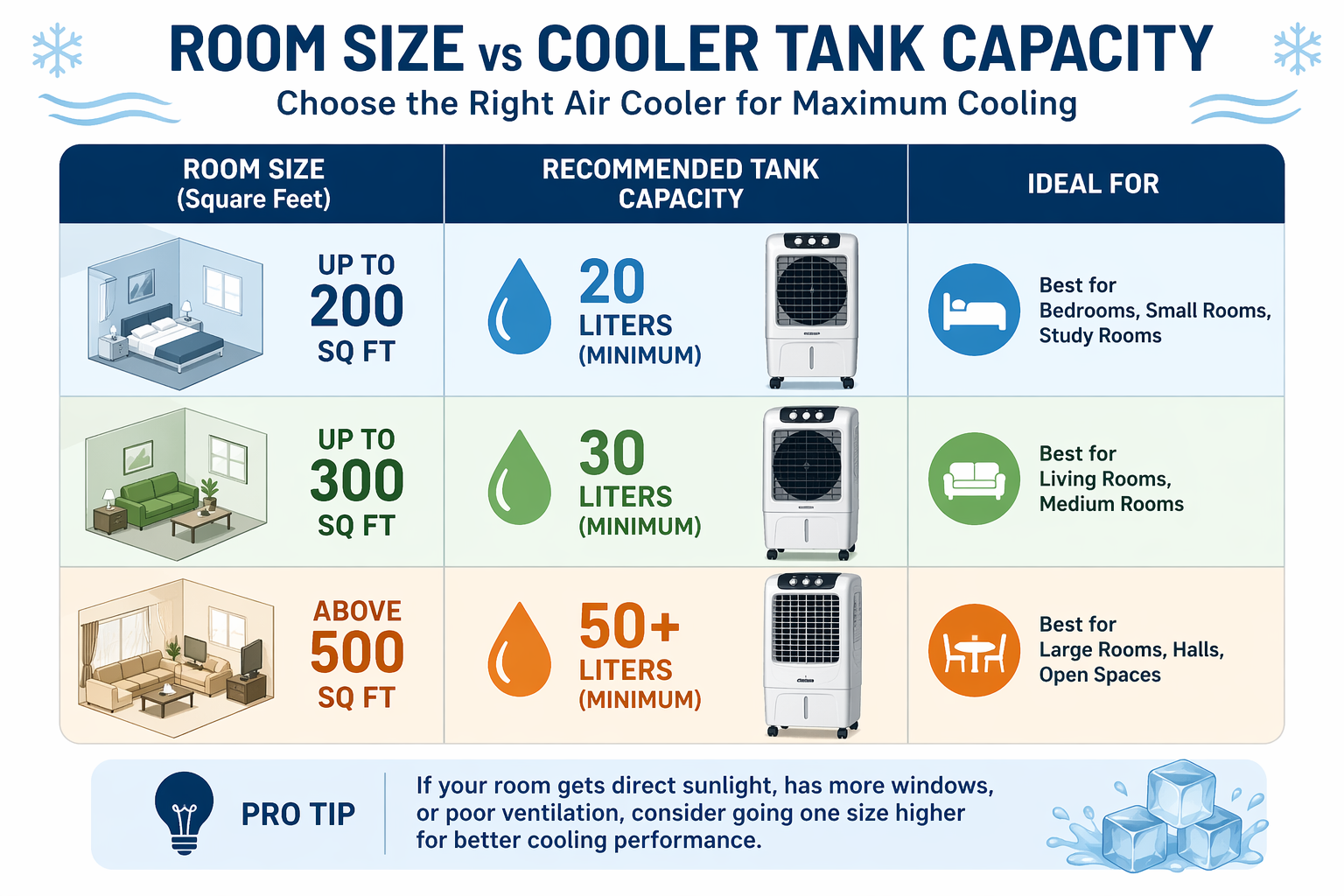 ROOM SIZE vs COOLER TANK CAPACITY

Choose the Right Air Cooler for Maximum Cooling

| ROOM SIZE (Square Feet) | RECOMMENDED TANK CAPACITY | IDEAL FOR |
|---|---|---|
| UP TO 200 SQ FT | 20 LITERS (MINIMUM) | Best for Bedrooms, Small Rooms, Study Rooms |
| UP TO 300 SQ FT | 30 LITERS (MINIMUM) | Best for Living Rooms, Medium Rooms |
| ABOVE 500 SQ FT | 50+ LITERS (MINIMUM) | Best for Large Rooms, Halls, Open Spaces |

PRO TIP

If your room gets direct sunlight, has more windows, or poor ventilation, consider going one size higher for better cooling performance.